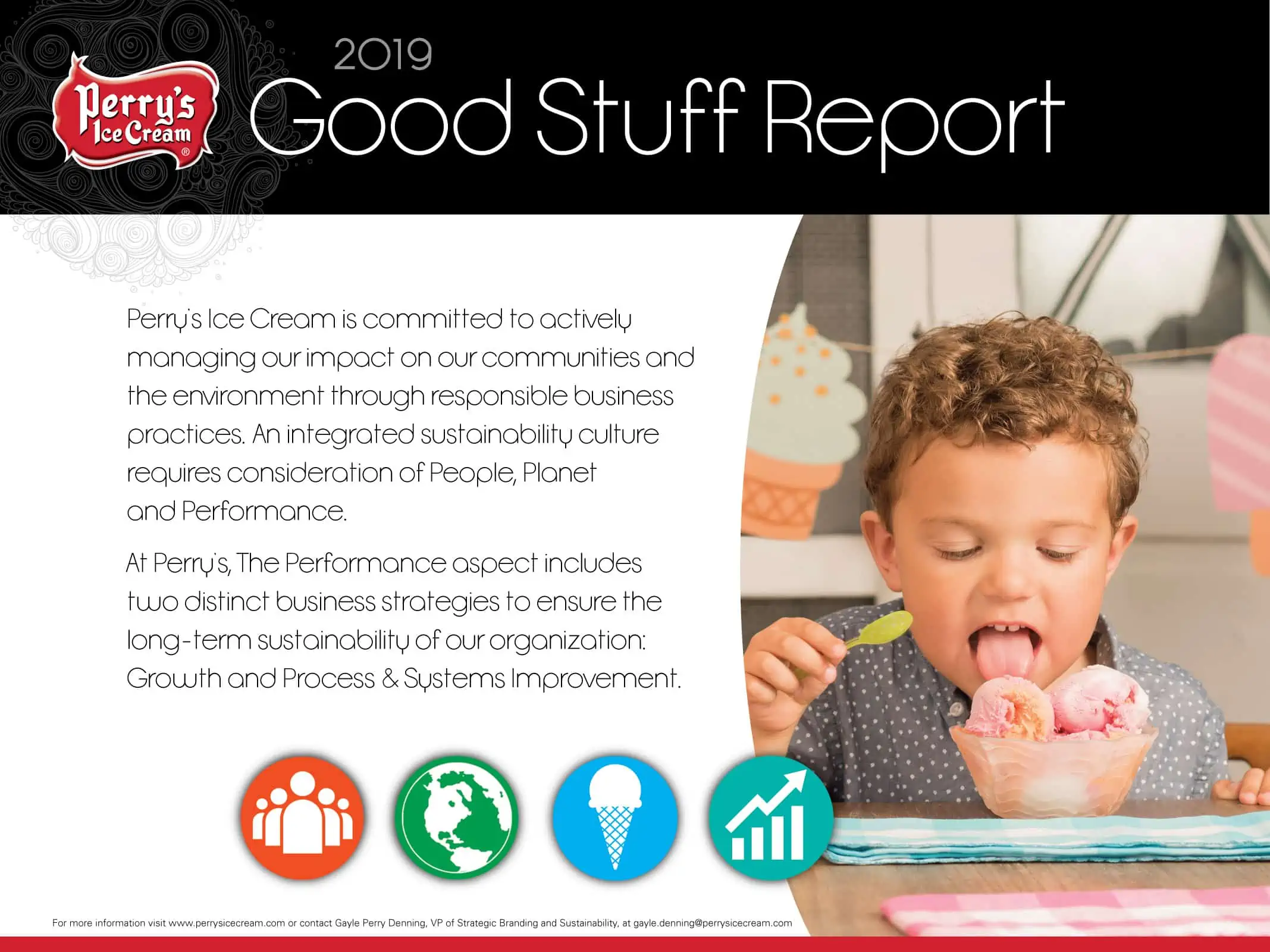 Perry's Ice Cream®

2019 Good Stuff Report

Perry's Ice Cream is committed to actively managing our impact on our communities and the environment through responsible business practices. An integrated sustainability culture requires consideration of People, Planet and Performance.

At Perry's, The Performance aspect includes two distinct business strategies to ensure the long-term sustainability of our organization: Growth and Process & Systems Improvement.

For more information visit www.perrysicecream.com or contact Gayle Perry Denning, VP of Strategic Branding and Sustainability, at gayle.denning@perrysicecream.com